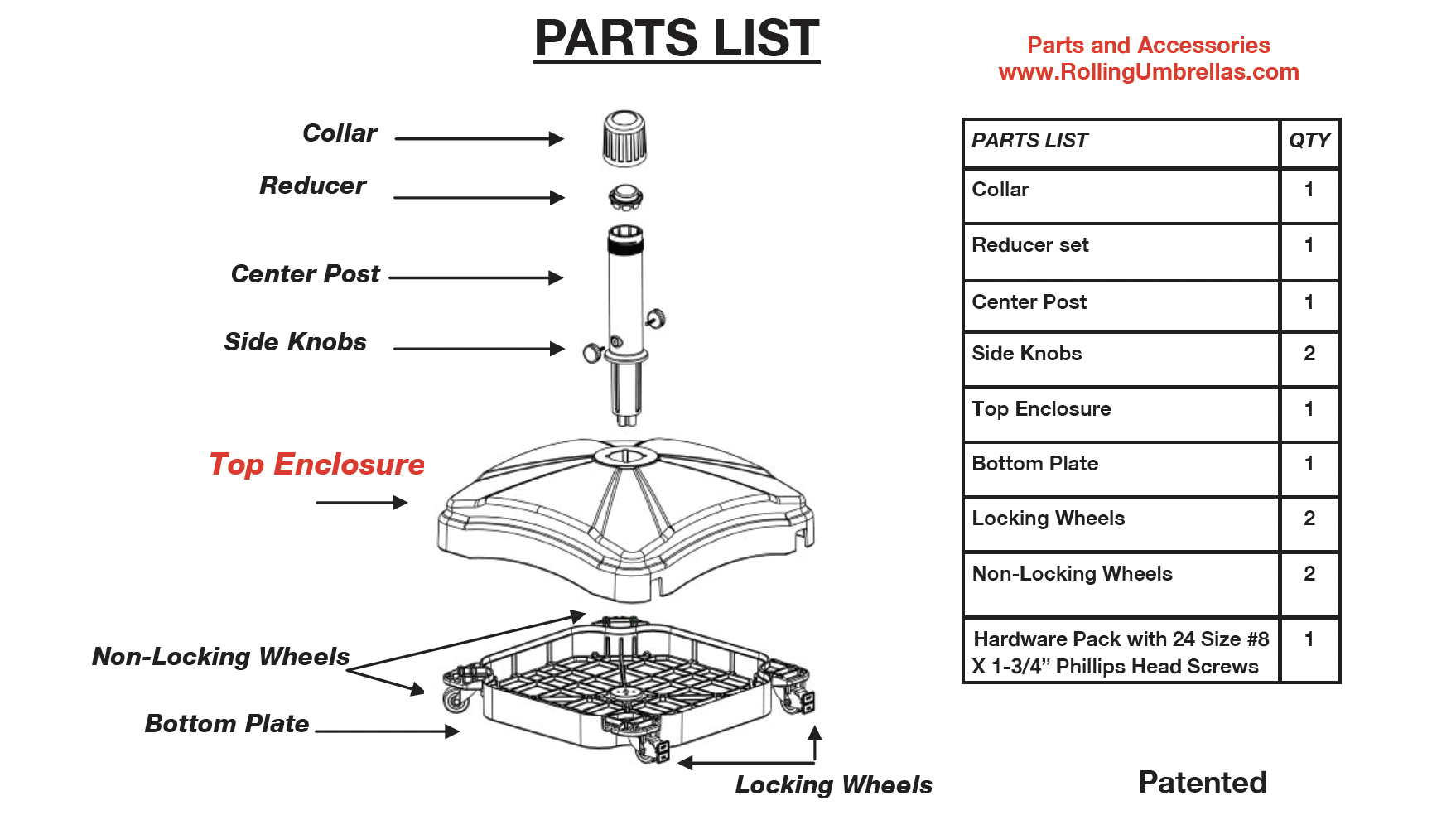 PARTS LIST

Parts and Accessories
www.RollingUmbrellas.com

Collar

Reducer

Center Post

Side Knobs

Top Enclosure

Non-Locking Wheels

Bottom Plate

Locking Wheels

| PARTS LIST | QTY |
|---|---|
| Collar | 1 |
| Reducer set | 1 |
| Center Post | 1 |
| Side Knobs | 2 |
| Top Enclosure | 1 |
| Bottom Plate | 1 |
| Locking Wheels | 2 |
| Non-Locking Wheels | 2 |
| Hardware Pack with 24 Size #8 X 1-3/4” Phillips Head Screws | 1 |

Patented