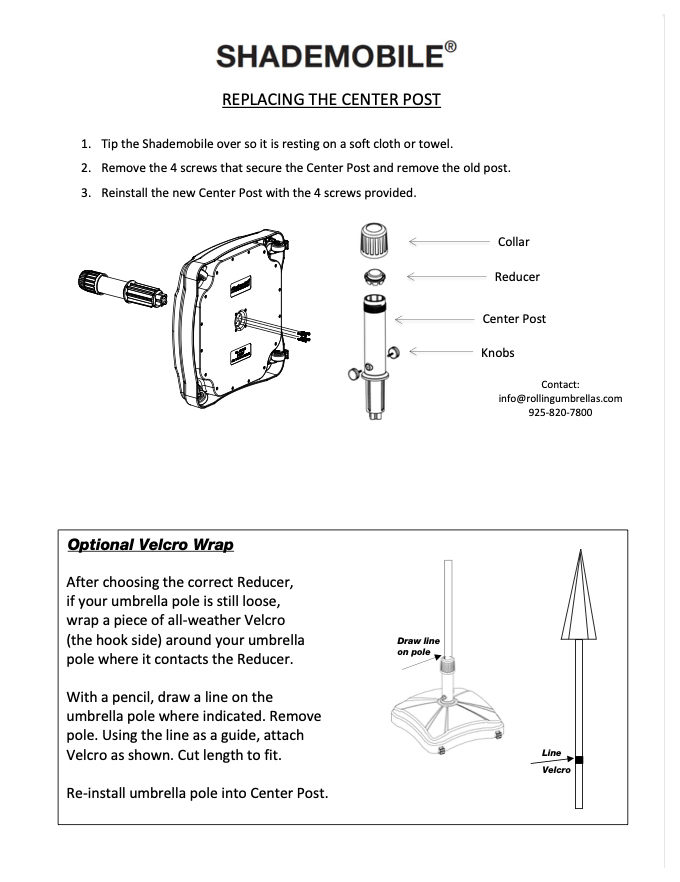 SHADEMOBILE®

REPLACING THE CENTER POST

1. Tip the Shademobile over so it is resting on a soft cloth or towel.
2. Remove the 4 screws that secure the Center Post and remove the old post.
3. Reinstall the new Center Post with the 4 screws provided.

Collar

Reducer

Center Post

Knobs

Contact:
info@rollingumbrellas.com
925-820-7800

Optional Velcro Wrap

After choosing the correct Reducer, if your umbrella pole is still loose, wrap a piece of all-weather Velcro (the hook side) around your umbrella pole where it contacts the Reducer.

With a pencil, draw a line on the umbrella pole where indicated. Remove pole. Using the line as a guide, attach Velcro as shown. Cut length to fit.

Re-install umbrella pole into Center Post.

Draw line on pole

Line

Velcro