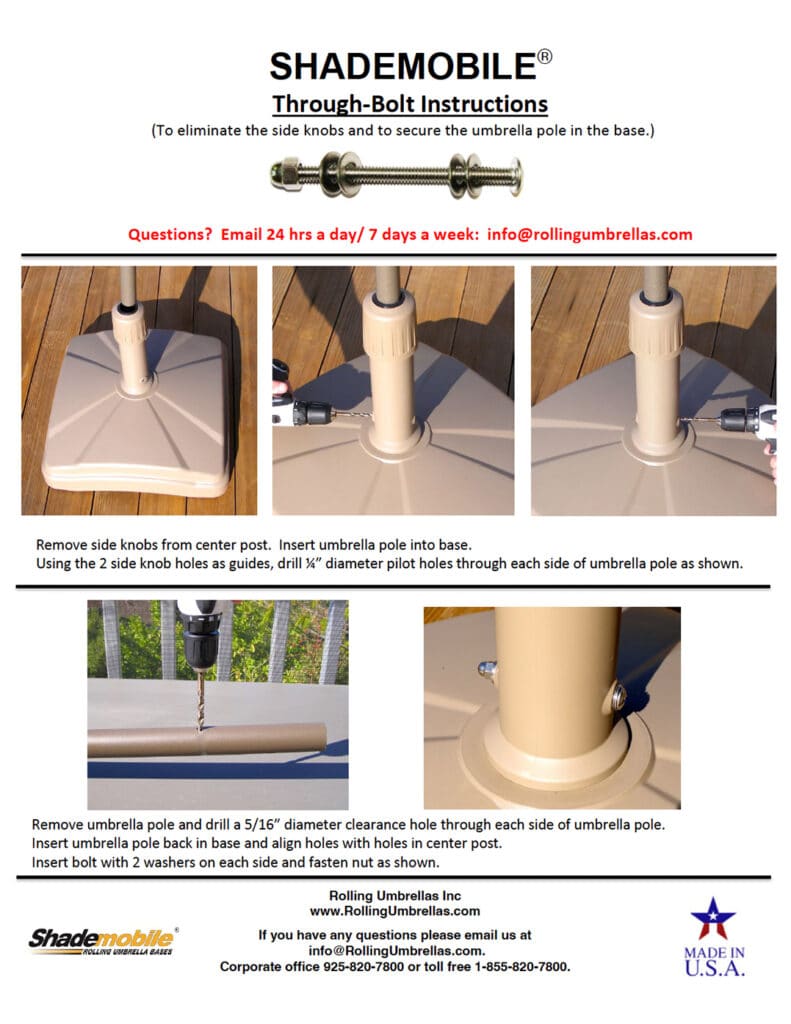 SHADEMOBILE®

Through-Bolt Instructions

(To eliminate the side knobs and to secure the umbrella pole in the base.)

Questions? Email 24 hrs a day/ 7 days a week: info@rollingumbrellas.com

Remove side knobs from center post. Insert umbrella pole into base.
Using the 2 side knob holes as guides, drill ¼" diameter pilot holes through each side of umbrella pole as shown.

Remove umbrella pole and drill a 5/16" diameter clearance hole through each side of umbrella pole.
Insert umbrella pole back in base and align holes with holes in center post.
Insert bolt with 2 washers on each side and fasten nut as shown.

Rolling Umbrellas Inc
www.RollingUmbrellas.com

Shademobile®
ROLLING UMBRELLA BASES

If you have any questions please email us at info@RollingUmbrellas.com.
Corporate office 925-820-7800 or toll free 1-855-820-7800.

MADE IN U.S.A.